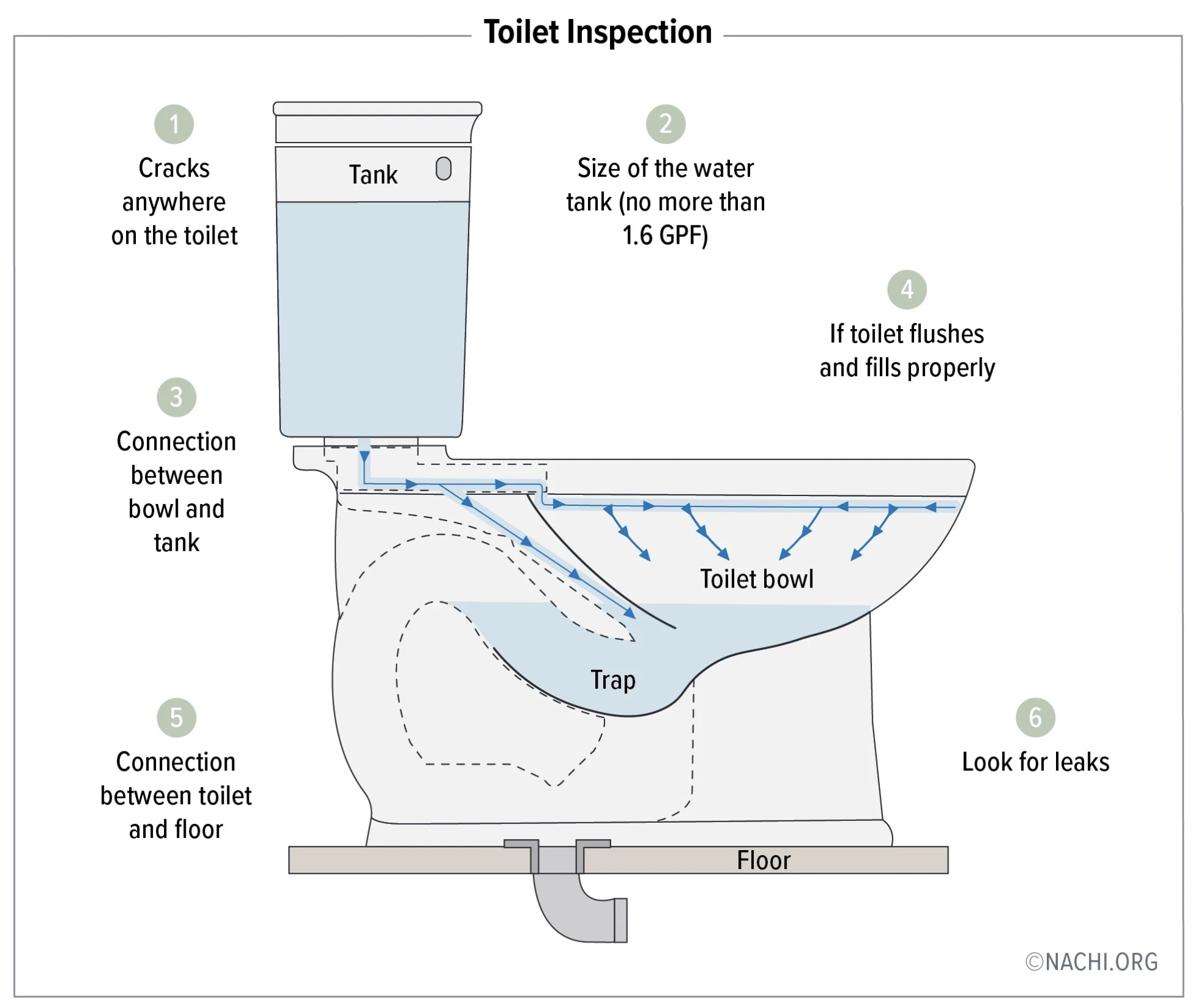 Toilet Inspection

1
Cracks anywhere on the toilet

Tank

2
Size of the water tank (no more than 1.6 GPF)

4
If toilet flushes and fills properly

3
Connection between bowl and tank

Toilet bowl

Trap

5
Connection between toilet and floor

6
Look for leaks

Floor

©NACHI.ORG